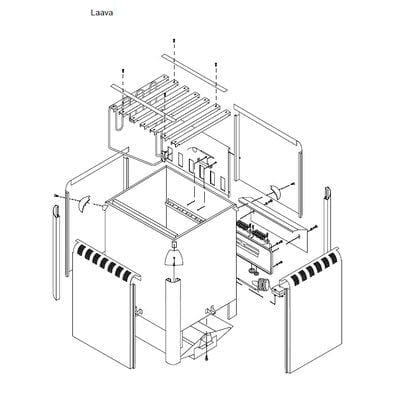 Laava